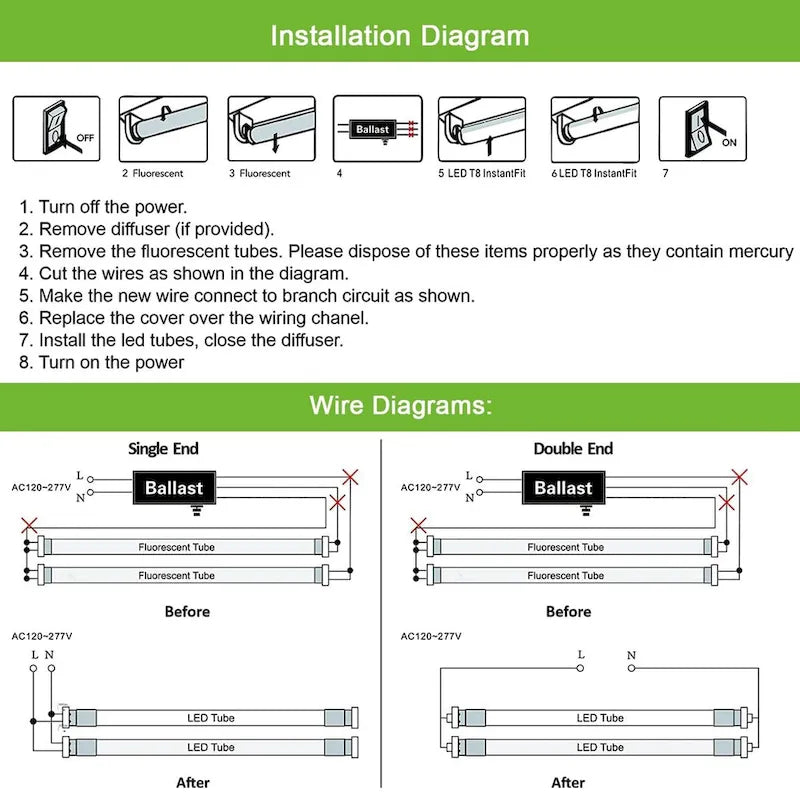 Installation Diagram

OFF

2 Fluorescent

3 Fluorescent

Ballast

4

5 LED T8 InstantFit

6 LED T8 InstantFit

ON

7

1. Turn off the power.
2. Remove diffuser (if provided).
3. Remove the fluorescent tubes. Please dispose of these items properly as they contain mercury
4. Cut the wires as shown in the diagram.
5. Make the new wire connect to branch circuit as shown.
6. Replace the cover over the wiring chanel.
7. Install the led tubes, close the diffuser.
8. Turn on the power

Wire Diagrams:

Single End

AC120~277V

L

N

Ballast

Fluorescent Tube

Fluorescent Tube

Before

AC120~277V

L N

LED Tube

LED Tube

After

Double End

AC120~277V

L

N

Ballast

Fluorescent Tube

Fluorescent Tube

Before

AC120~277V

L

N

LED Tube

LED Tube

After