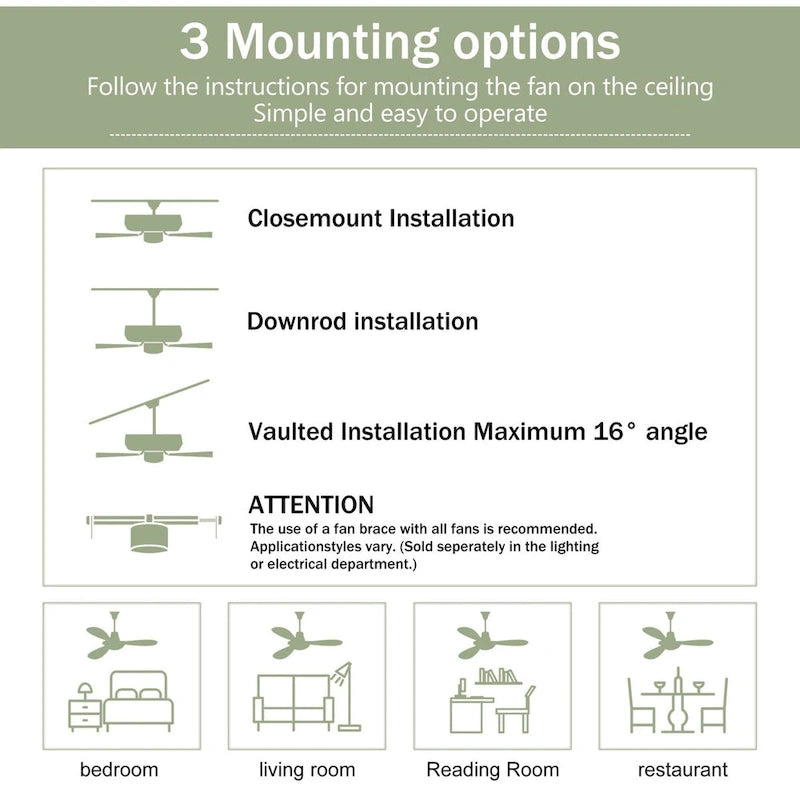 3 Mounting options

Follow the instructions for mounting the fan on the ceiling
Simple and easy to operate

Closemount Installation

Downrod installation

Vaulted Installation Maximum 16° angle

ATTENTION
The use of a fan brace with all fans is recommended. Applicationstyles vary. (Sold seperately in the lighting or electrical department.)

bedroom

living room

Reading Room

restaurant