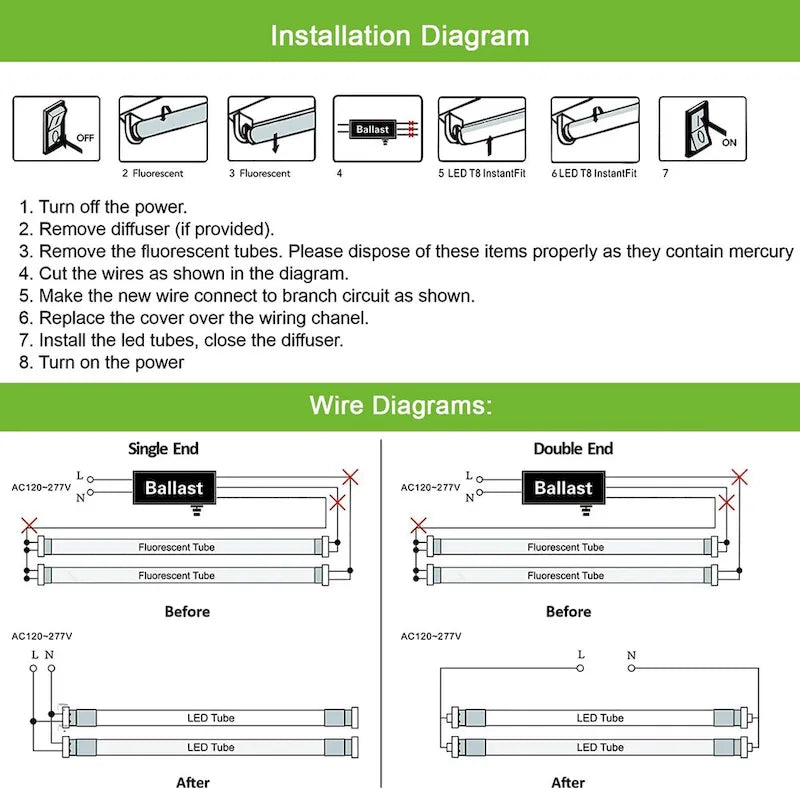 Installation Diagram

OFF

2 Fluorescent

3 Fluorescent

Ballast

4

5 LED T8 InstantFit

6 LED T8 InstantFit

ON

7

1. Turn off the power.
2. Remove diffuser (if provided).
3. Remove the fluorescent tubes. Please dispose of these items properly as they contain mercury
4. Cut the wires as shown in the diagram.
5. Make the new wire connect to branch circuit as shown.
6. Replace the cover over the wiring chanel.
7. Install the led tubes, close the diffuser.
8. Turn on the power

Wire Diagrams:

Single End

AC120~277V L N

Ballast

Fluorescent Tube

Fluorescent Tube

Before

AC120~277V

L N

LED Tube

LED Tube

After

Double End

AC120~277V L N

Ballast

Fluorescent Tube

Fluorescent Tube

Before

AC120~277V

L N

LED Tube

LED Tube

After